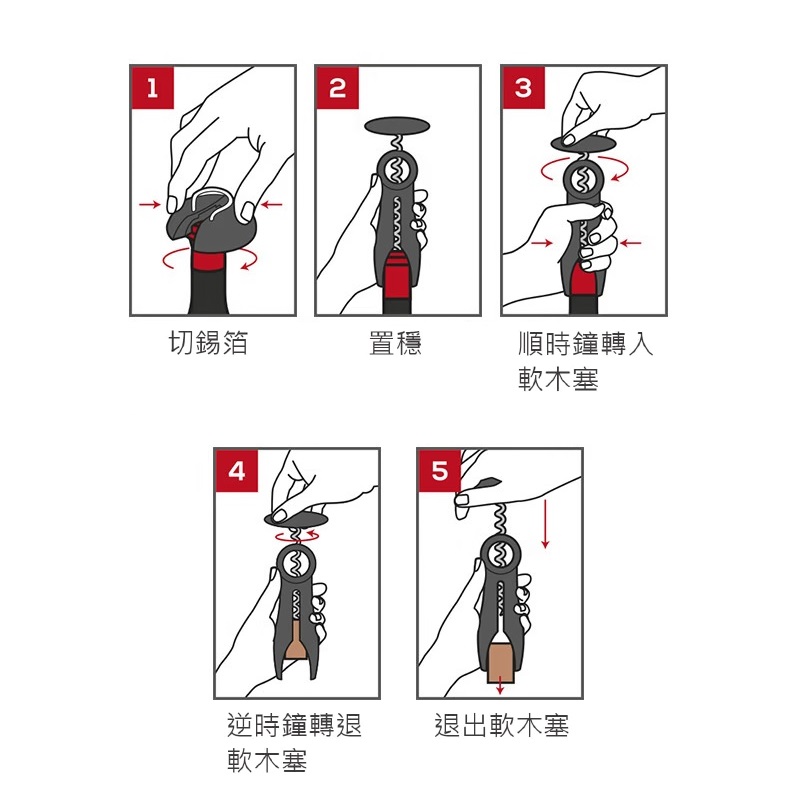 1
切錫箔

2
置穩

3
順時鐘轉入軟木塞

4
逆時鐘轉退軟木塞

5
退出軟木塞