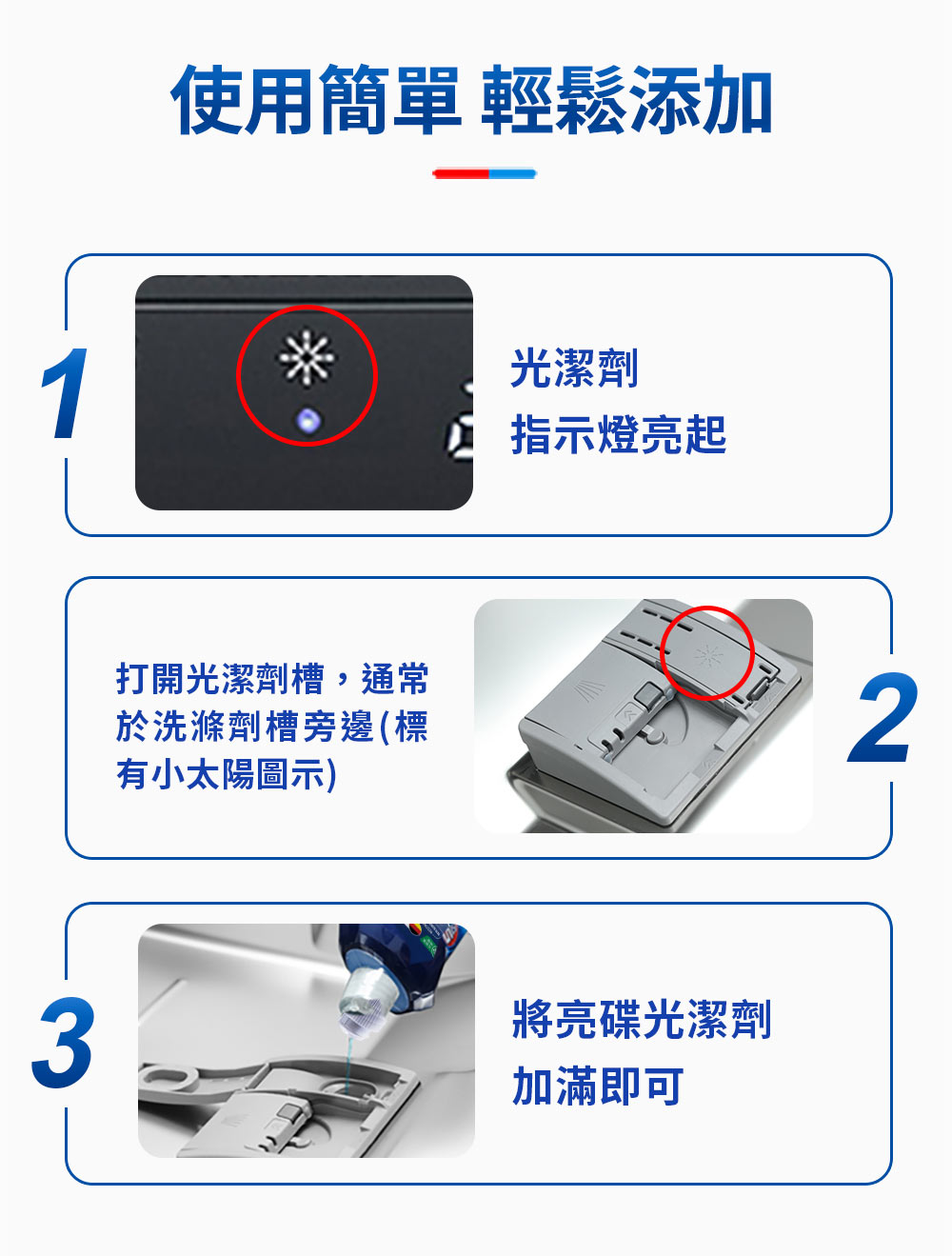 使用簡單 輕鬆添加

1

光潔劑
指示燈亮起

打開光潔劑槽，通常於洗滌劑槽旁邊(標有小太陽圖示)

2

3

將亮碟光潔劑
加滿即可