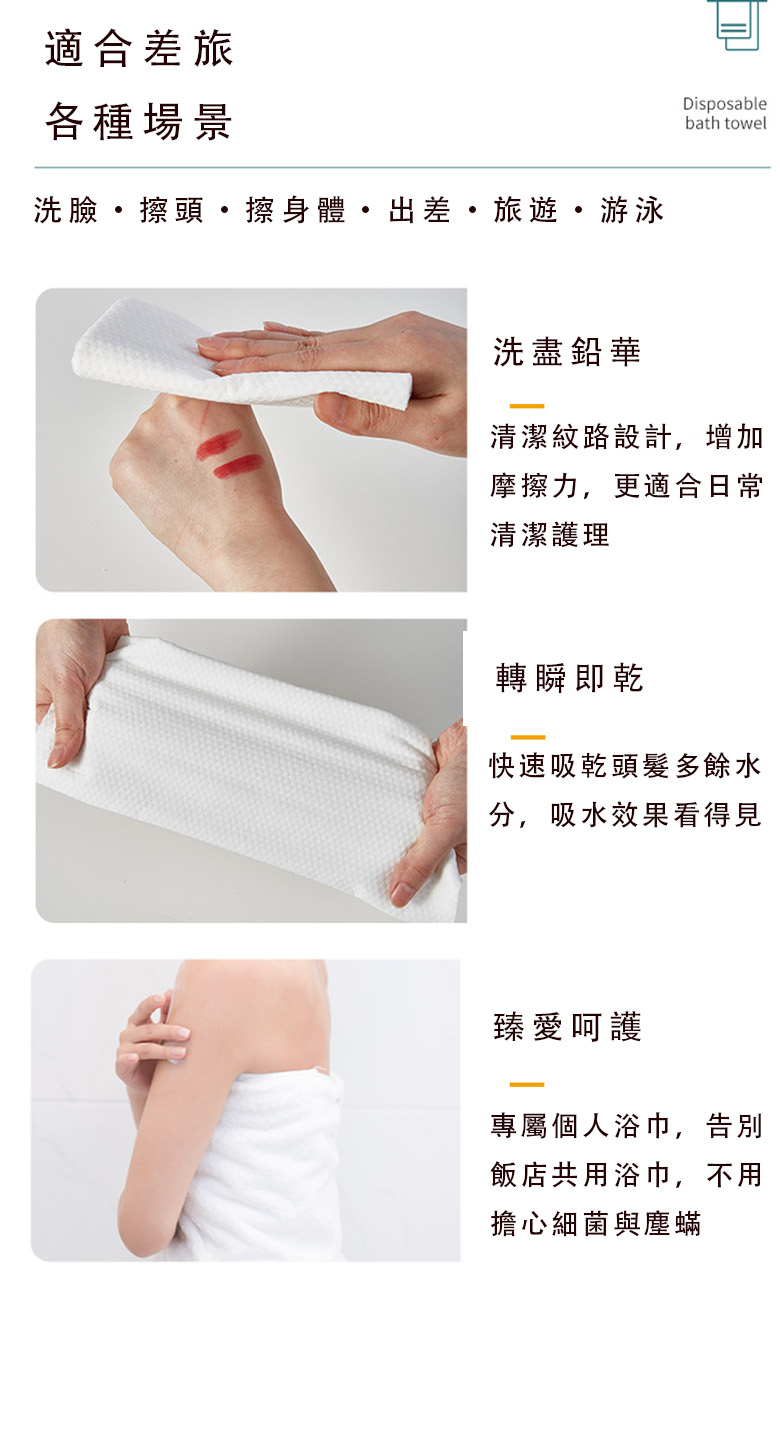 適合差旅
各種場景

Disposable
bath towel

洗臉・擦頭・擦身體・出差・旅遊・游泳

洗盡鉛華

清潔紋路設計，增加摩擦力，更適合日常清潔護理

轉瞬即乾

快速吸乾頭髮多餘水分，吸水效果看得見

臻愛呵護

專屬個人浴巾，告別飯店共用浴巾，不用擔心細菌與塵蟎