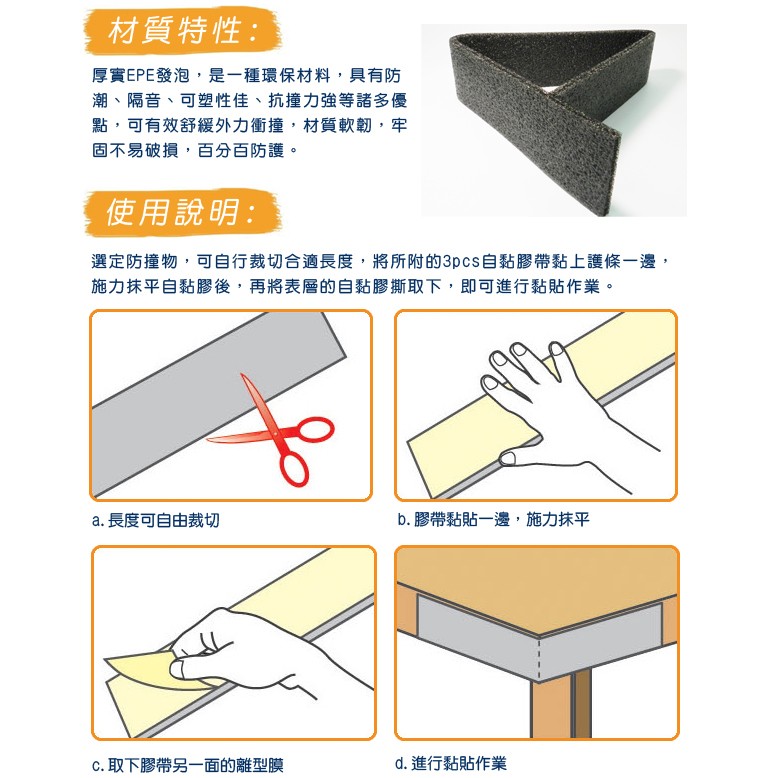 材質特性:

厚實EPE發泡，是一種環保材料，具有防潮、隔音、可塑性佳、抗撞力強等諸多優點，可有效舒緩外力衝撞，材質軟韌，牢固不易破損，百分百防護。

使用說明:

選定防撞物，可自行裁切合適長度，將所附的3pcs自黏膠帶黏上護條一邊，施力抹平自黏膠後，再將表層的自黏膠撕取下，即可進行黏貼作業。

a. 長度可自由裁切

b. 膠帶黏貼一邊，施力抹平

c. 取下膠帶另一面的離型膜

d. 進行黏貼作業