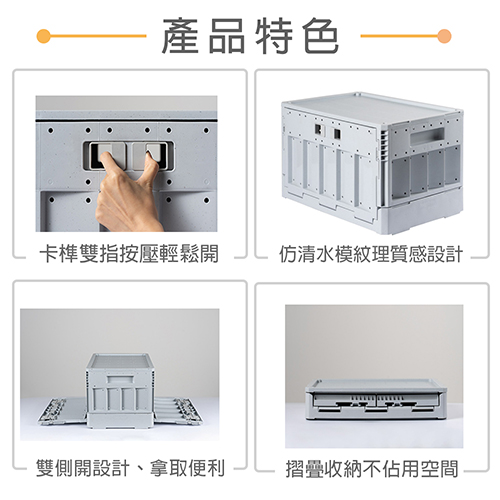 產品特色

卡榫雙指按壓輕鬆開

仿清水模紋理質感設計

雙側開設計、拿取便利

摺疊收納不佔用空間