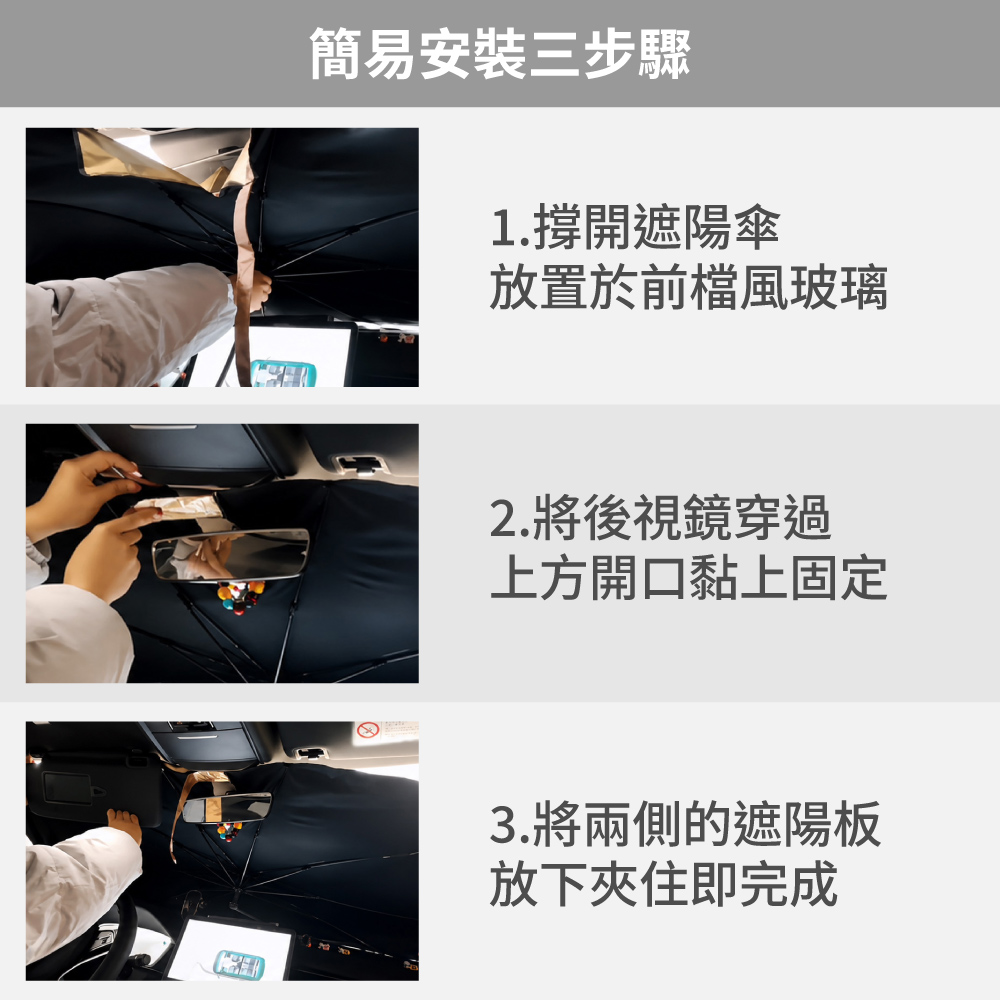 簡易安裝三步驟

1.撐開遮陽傘
放置於前檔風玻璃

2.將後視鏡穿過
上方開口黏上固定

3.將兩側的遮陽板
放下夾住即完成