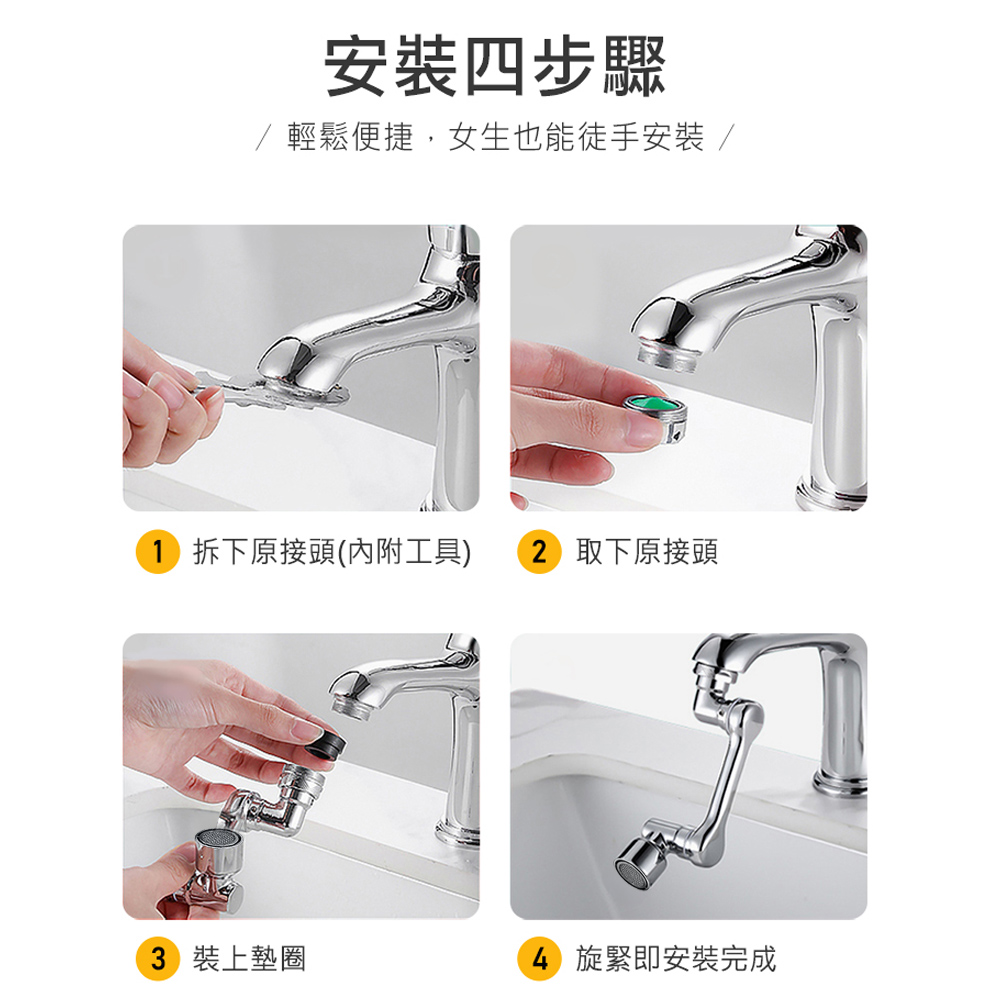 安裝四步驟

/ 輕鬆便捷，女生也能徒手安裝 /

1 拆下原接頭(內附工具)

2 取下原接頭

3 裝上墊圈

4 旋緊即安裝完成