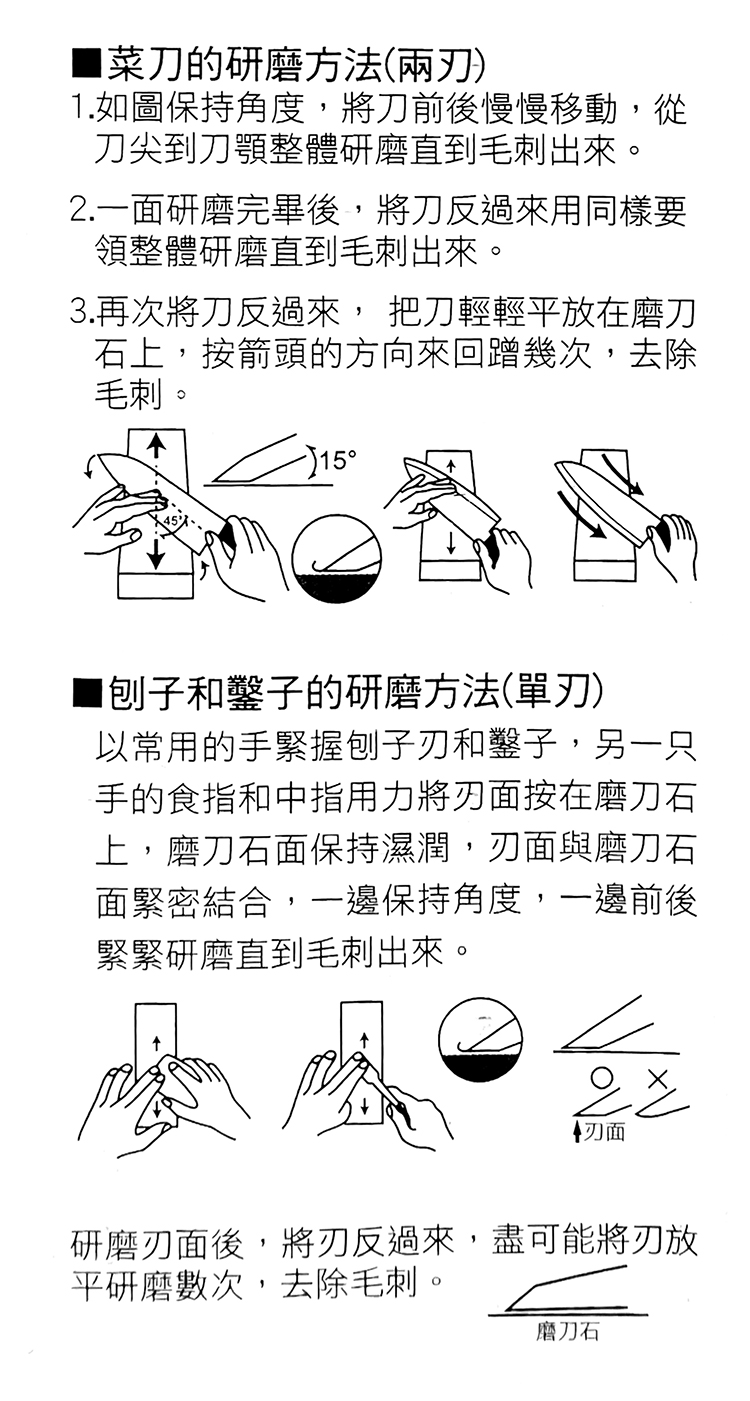 ■菜刀的研磨方法(兩刃)

1.如圖保持角度，將刀前後慢慢移動，從刀尖到刀顎整體研磨直到毛刺出來。

2.一面研磨完畢後，將刀反過來用同樣要領整體研磨直到毛刺出來。

3.再次將刀反過來， 把刀輕輕平放在磨刀石上，按箭頭的方向來回蹭幾次，去除毛刺。

15°

45°

■刨子和鑿子的研磨方法(單刃)

以常用的手緊握刨子刃和鑿子，另一只手的食指和中指用力將刃面按在磨刀石上，磨刀石面保持濕潤，刃面與磨刀石面緊密結合，一邊保持角度，一邊前後緊緊研磨直到毛刺出來。

○ ×

刃面

研磨刃面後，將刃反過來，盡可能將刃放平研磨數次，去除毛刺。

磨刀石