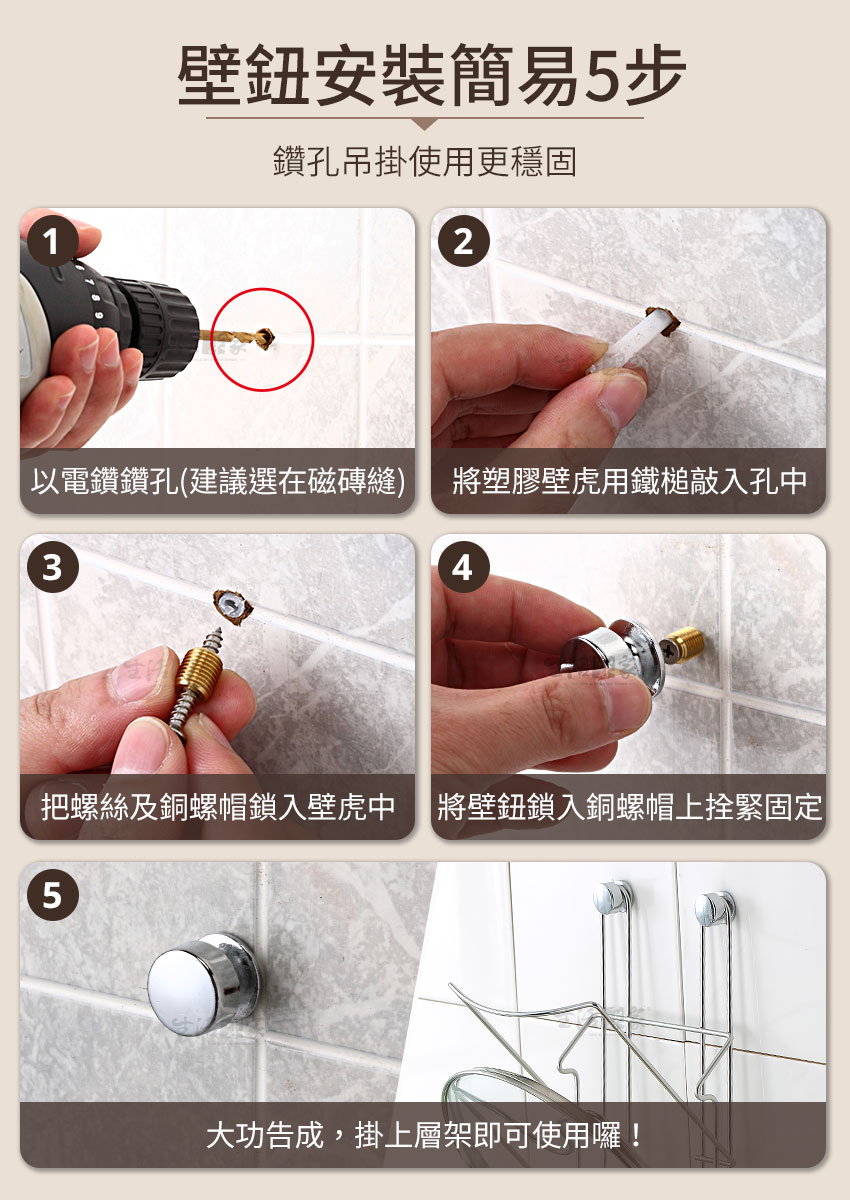 壁鈕安裝簡易5步

鑽孔吊掛使用更穩固

1

以電鑽鑽孔(建議選在磁磚縫)

2

將塑膠壁虎用鐵槌敲入孔中

3

把螺絲及銅螺帽鎖入壁虎中

4

將壁鈕鎖入銅螺帽上拴緊固定

5

大功告成，掛上層架即可使用囉！