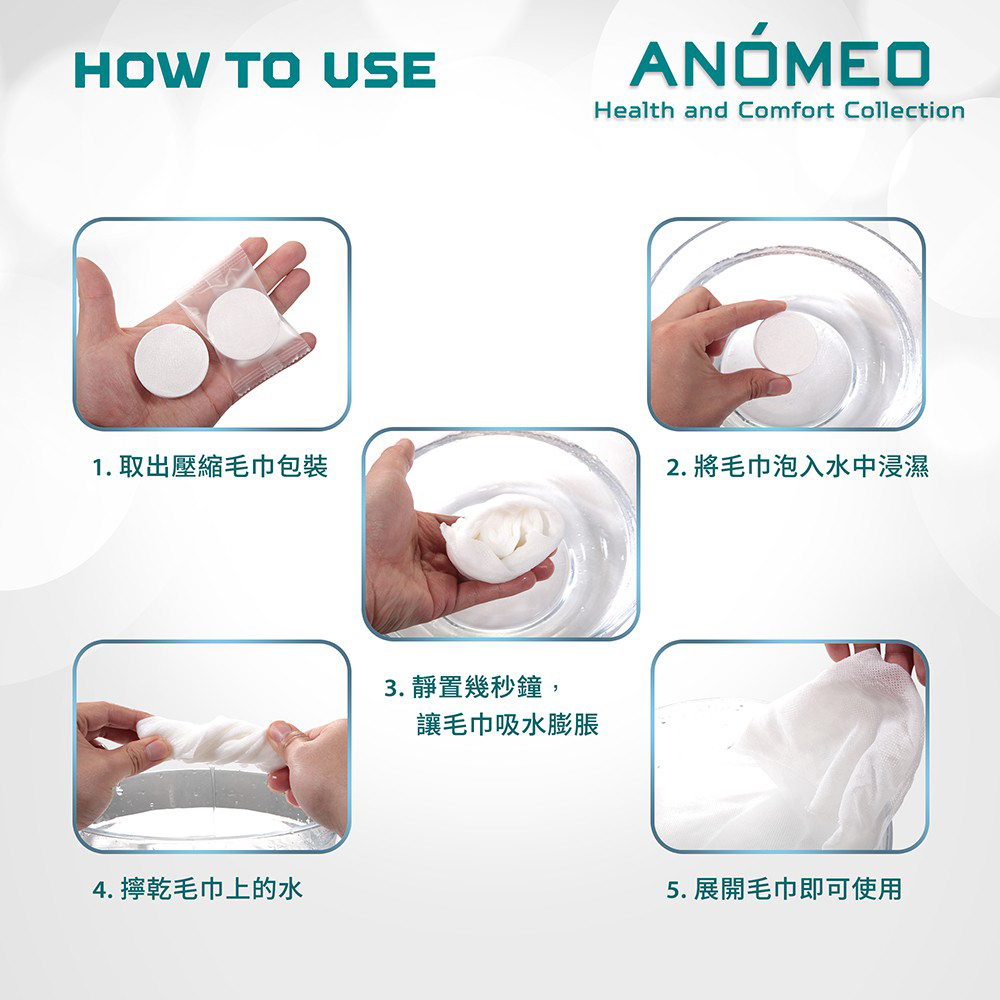 HOW TO USE

ANÓMEO
Health and Comfort Collection

1. 取出壓縮毛巾包裝

2. 將毛巾泡入水中浸濕

3. 靜置幾秒鐘，讓毛巾吸水膨脹

4. 擰乾毛巾上的水

5. 展開毛巾即可使用