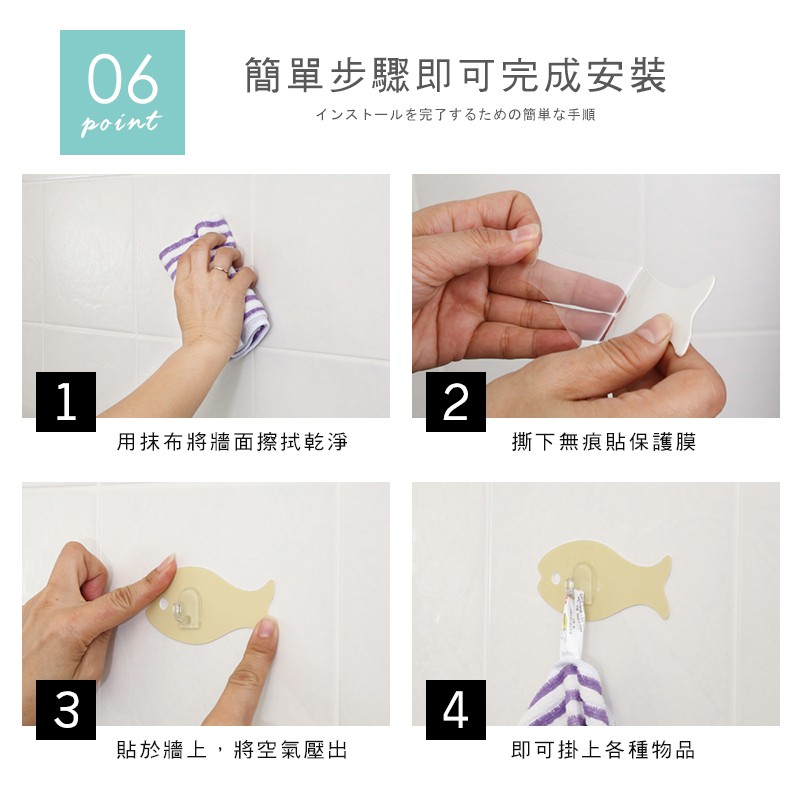 06
point

簡單步驟即可完成安裝

インストールを完了するための簡単な手順

1
用抹布將牆面擦拭乾淨

2
撕下無痕貼保護膜

3
貼於牆上，將空氣壓出

4
即可掛上各種物品