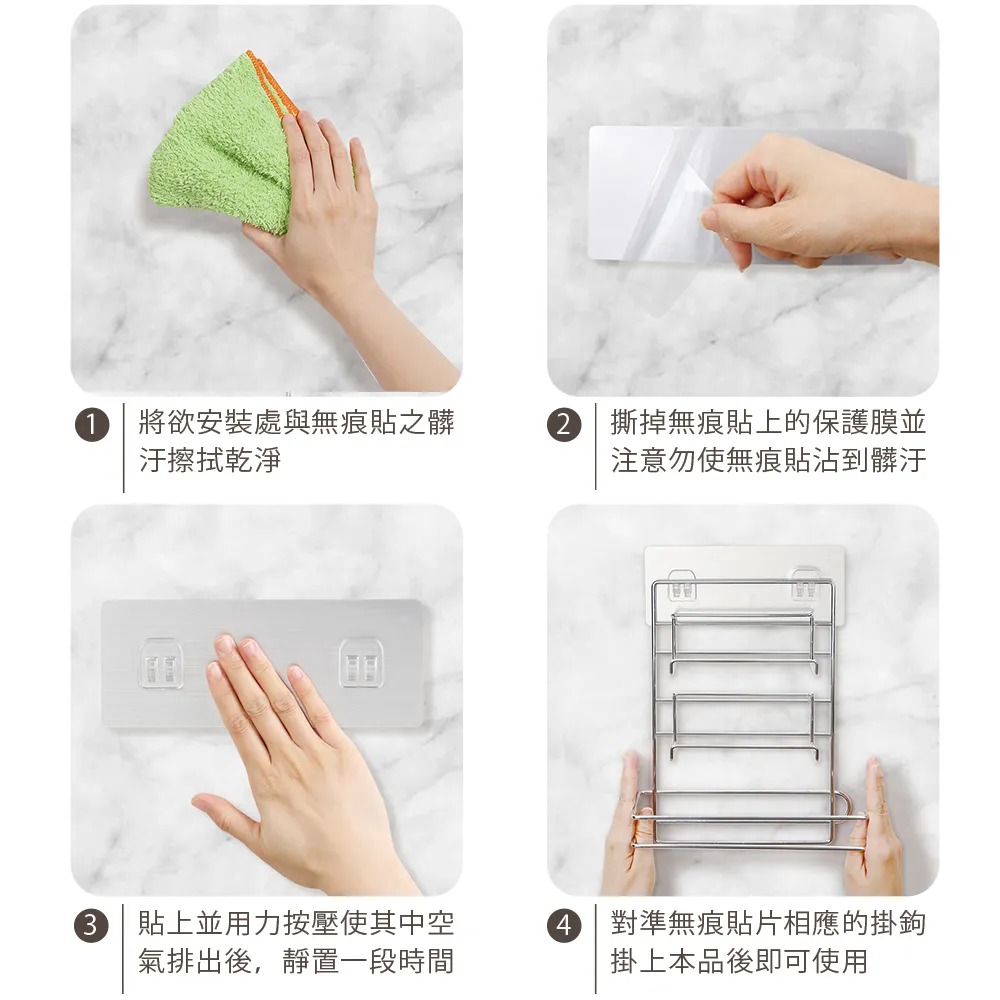 1 將欲安裝處與無痕貼之髒汙擦拭乾淨

2 撕掉無痕貼上的保護膜並注意勿使無痕貼沾到髒汙

3 貼上並用力按壓使其中空氣排出後，靜置一段時間

4 對準無痕貼片相應的掛鉤掛上本品後即可使用