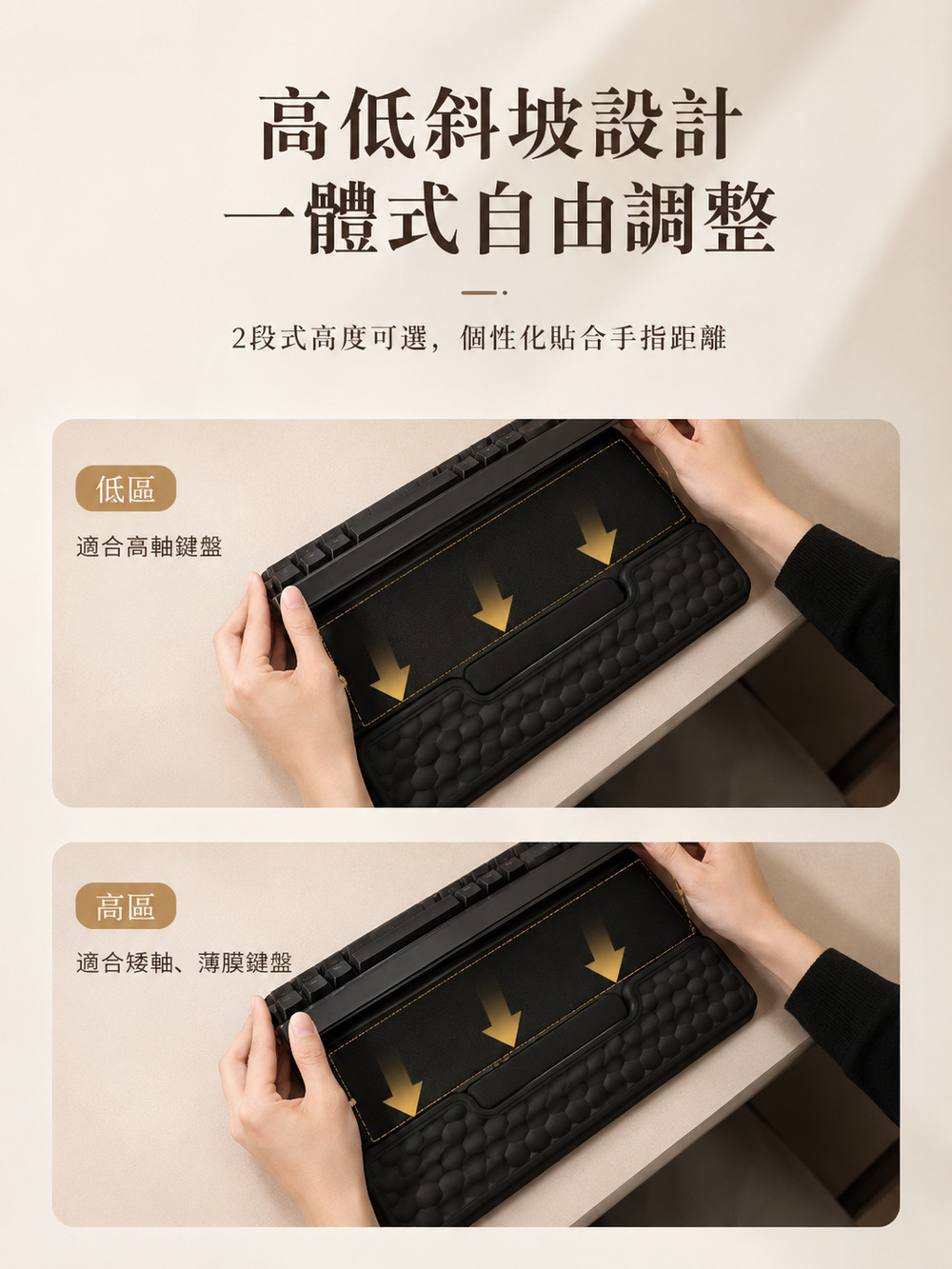 高低斜坡設計
一體式自由調整

2段式高度可選，個性化貼合手指距離

低區

適合高軸鍵盤

高區

適合矮軸、薄膜鍵盤