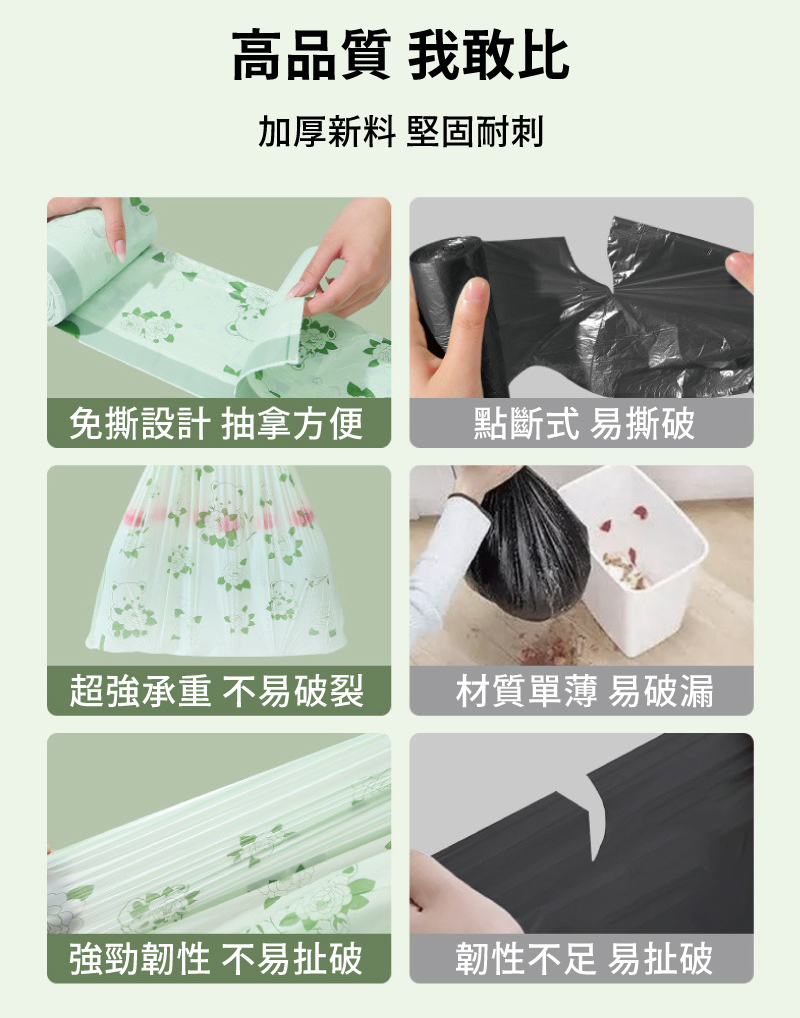 高品質 我敢比

加厚新料 堅固耐刺

免撕設計 抽拿方便

點斷式 易撕破

超強承重 不易破裂

材質單薄 易破漏

強勁韌性 不易扯破

韌性不足 易扯破