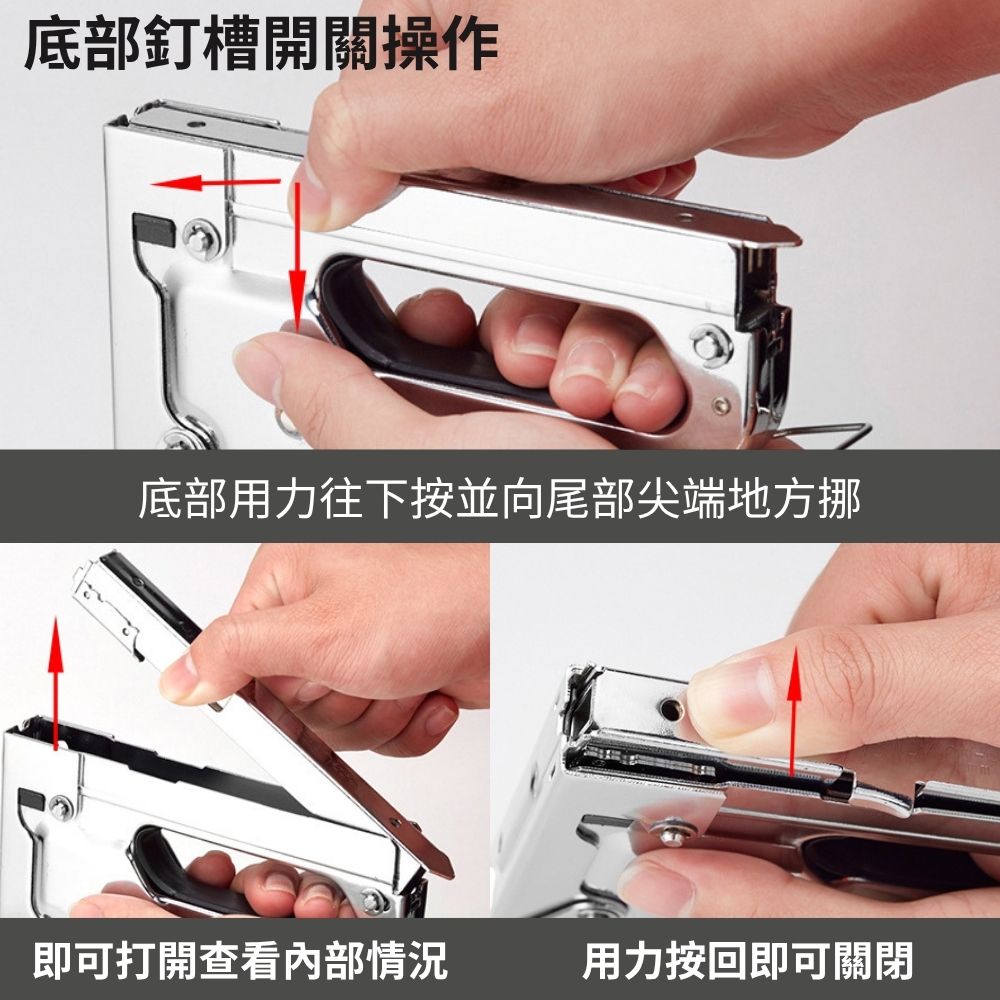 底部釘槽開關操作

底部用力往下按並向尾部尖端地方挪

即可打開查看內部情況

用力按回即可關閉