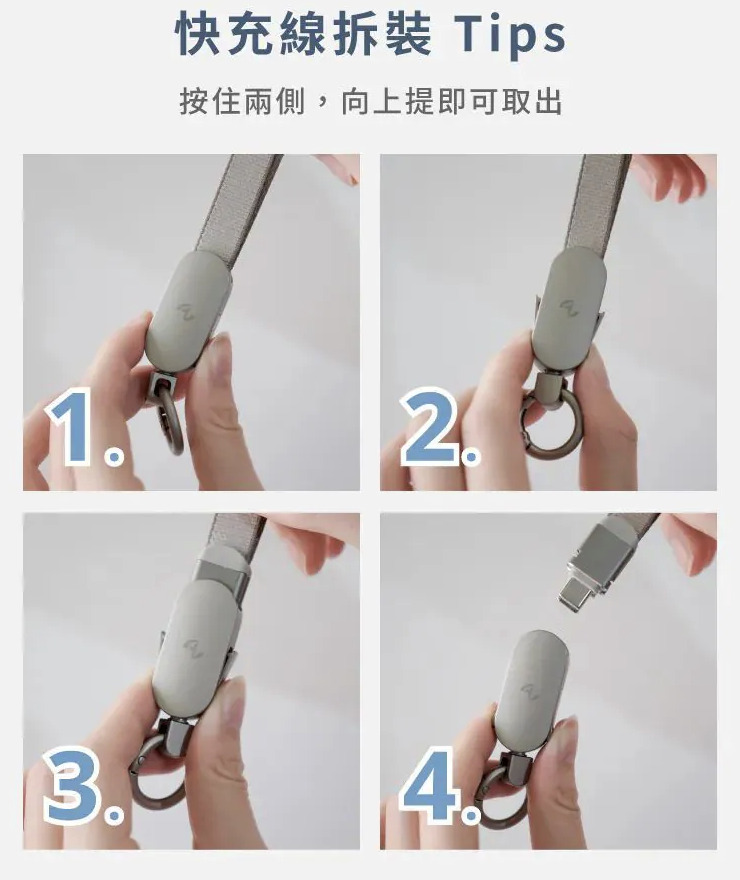 快充線拆裝 Tips

按住兩側，向上提即可取出

1.

2.

3.

4.