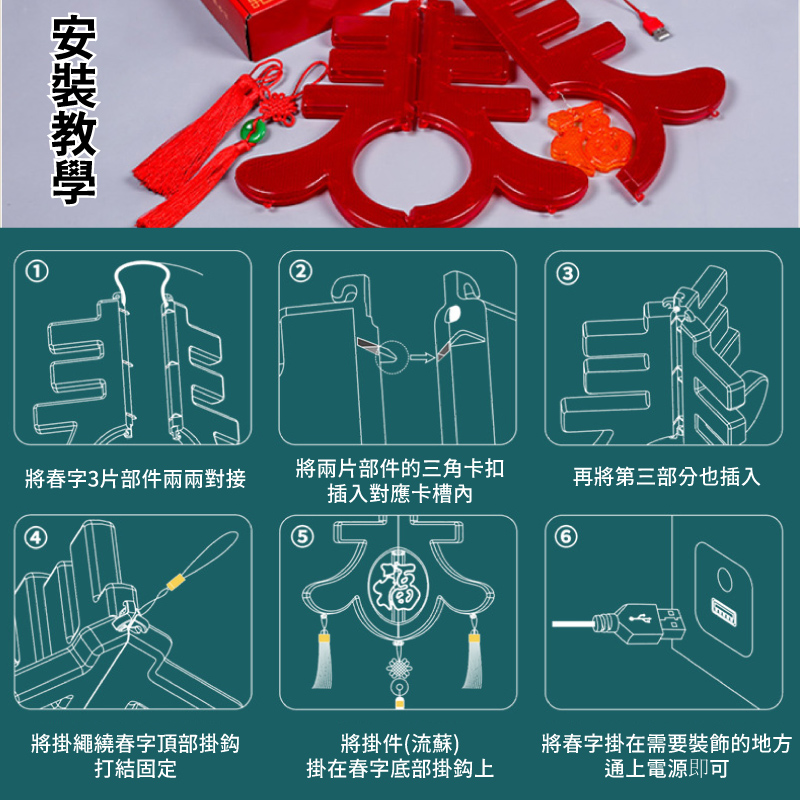 安裝教學

①

將春字3片部件兩兩對接

②

將兩片部件的三角卡扣插入對應卡槽內

③

再將第三部分也插入

④

將掛繩繞春字頂部掛鈎打結固定

⑤

福

將掛件(流蘇)掛在春字底部掛鈎上

⑥

將春字掛在需要裝飾的地方通上電源即可