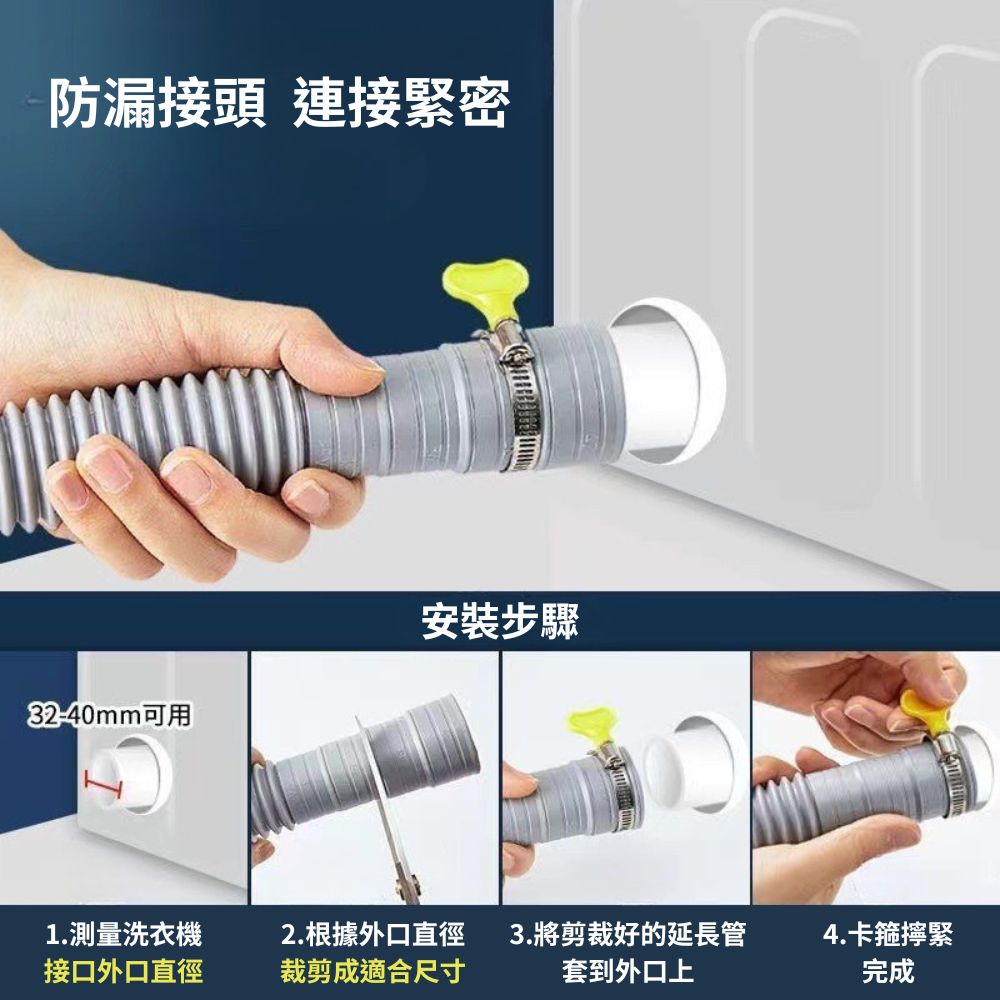 防漏接頭 連接緊密

安裝步驟

32-40mm可用

1.測量洗衣機
接口外口直徑

2.根據外口直徑
裁剪成適合尺寸

3.將剪裁好的延長管
套到外口上

4.卡箍擰緊
完成