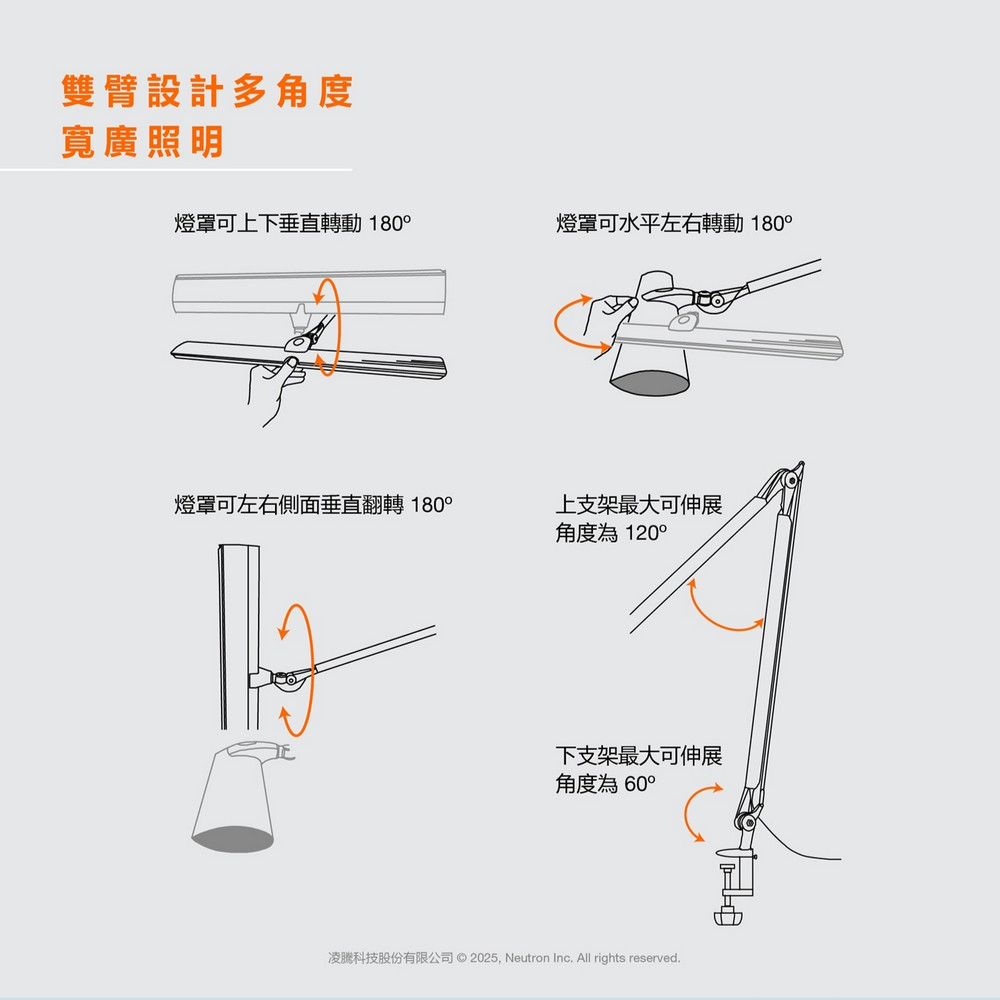 雙臂設計多角度
寬廣照明

燈罩可上下垂直轉動 180º

燈罩可水平左右轉動 180º

燈罩可左右側面垂直翻轉 180º

上支架最大可伸展角度為 120º

下支架最大可伸展角度為 60º

凌騰科技股份有限公司 © 2025, Neutron Inc. All rights reserved.