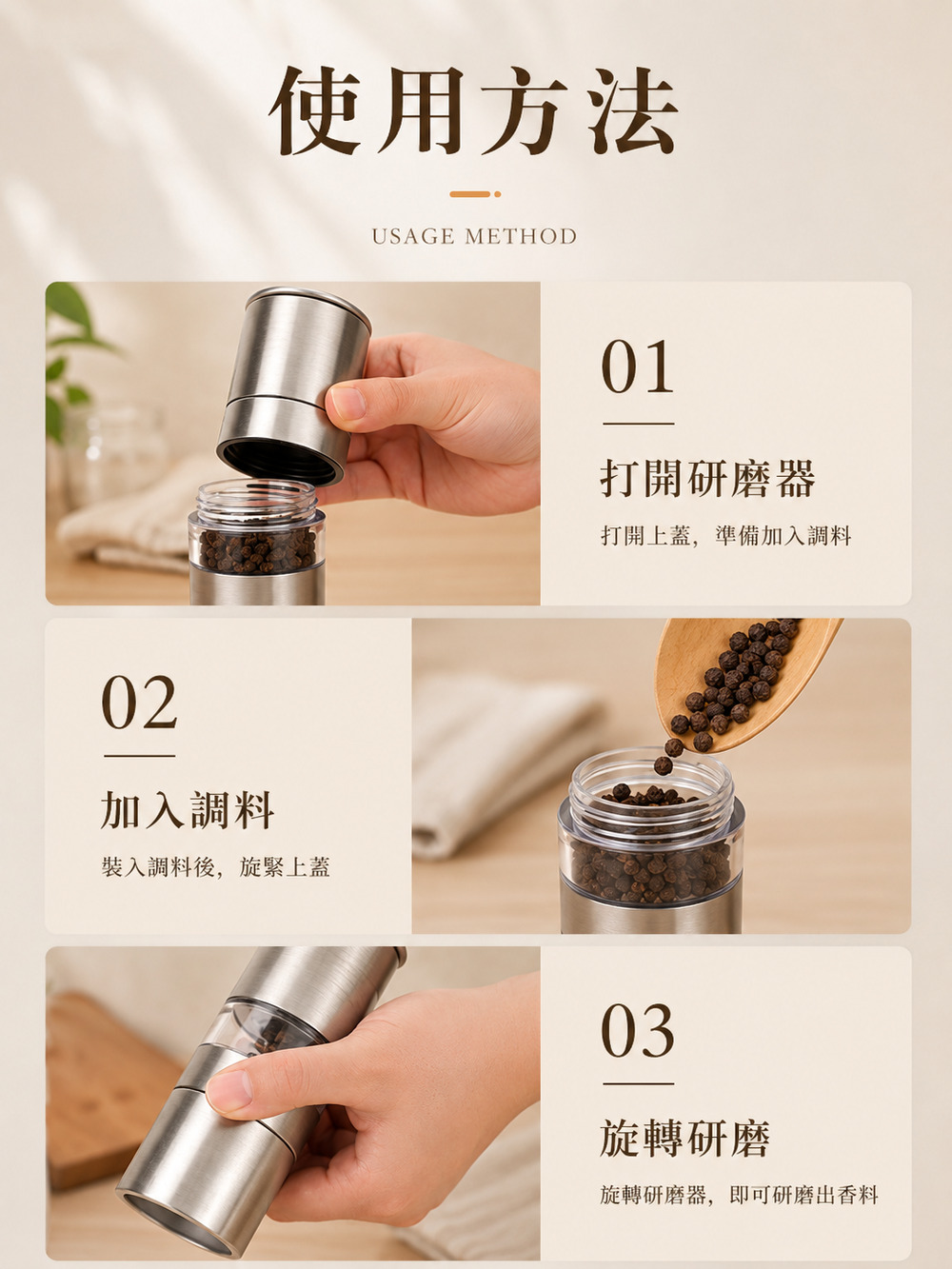 使用方法

USAGE METHOD

01

打開研磨器

打開上蓋，準備加入調料

02

加入調料

裝入調料後，旋緊上蓋

03

旋轉研磨

旋轉研磨器，即可研磨出香料