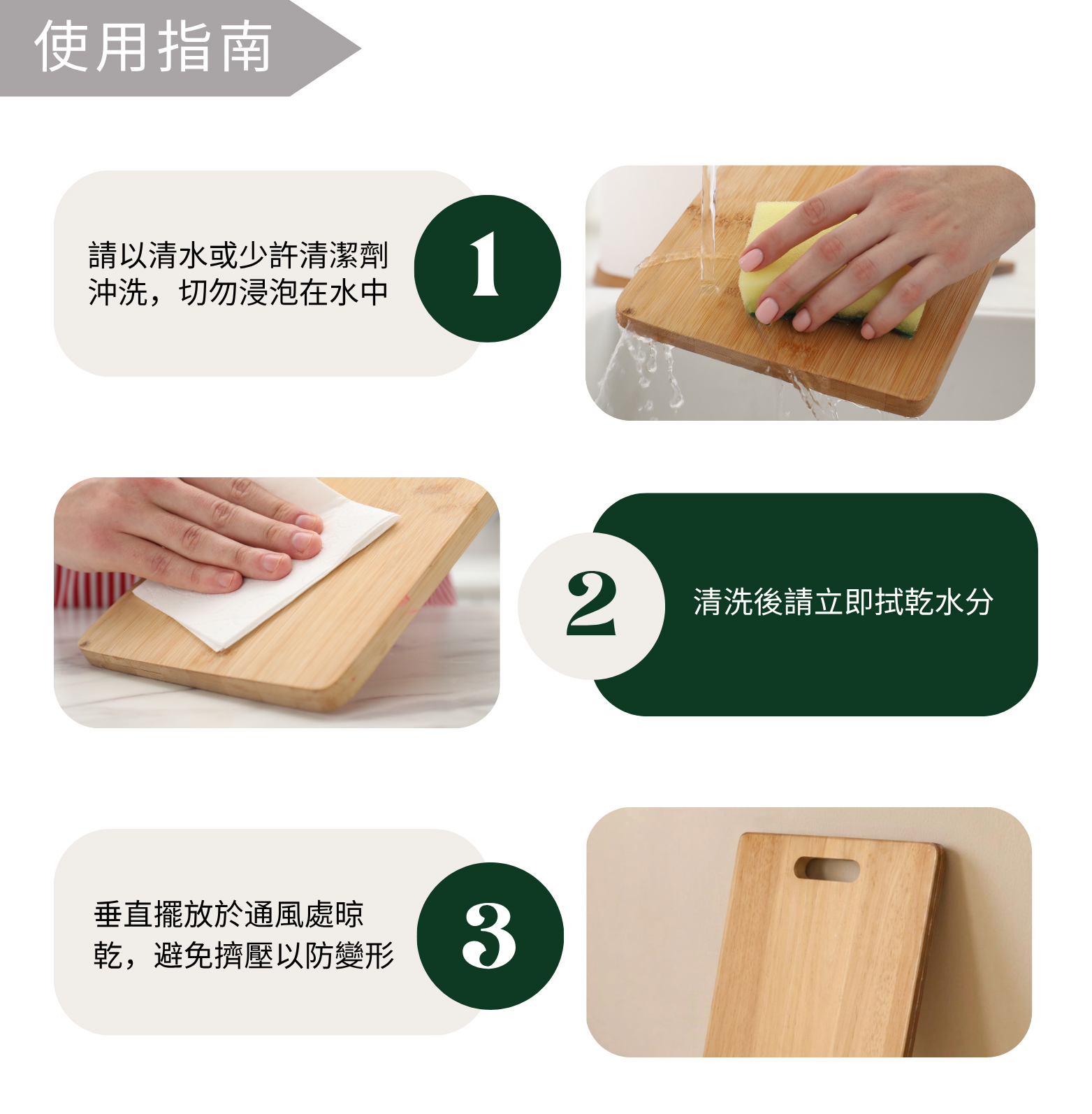 使用指南

請以清水或少許清潔劑沖洗，切勿浸泡在水中

1

2

清洗後請立即拭乾水分

垂直擺放於通風處晾乾，避免擠壓以防變形

3