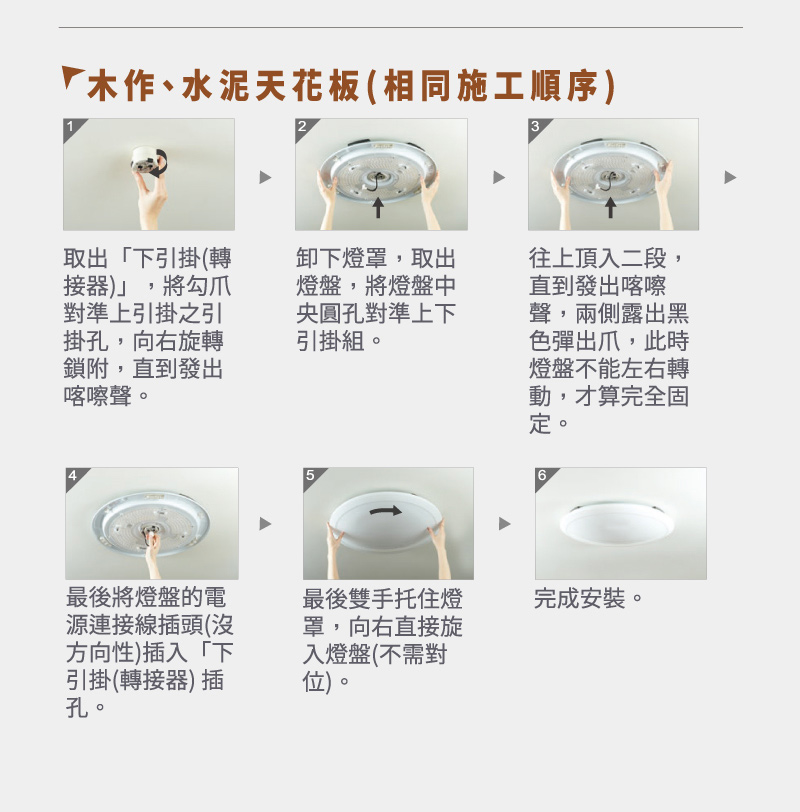 木作、水泥天花板(相同施工順序)

1

取出「下引掛(轉接器)」，將勾爪對準上引掛之引掛孔，向右旋轉鎖附，直到發出喀嚓聲。

2

卸下燈罩，取出燈盤，將燈盤中央圓孔對準上下引掛組。

3

往上頂入二段，直到發出喀嚓聲，兩側露出黑色彈出爪，此時燈盤不能左右轉動，才算完全固定。

4

最後將燈盤的電源連接線插頭(沒方向性)插入「下引掛(轉接器) 插孔。

5

最後雙手托住燈罩，向右直接旋入燈盤(不需對位)。

6

完成安裝。