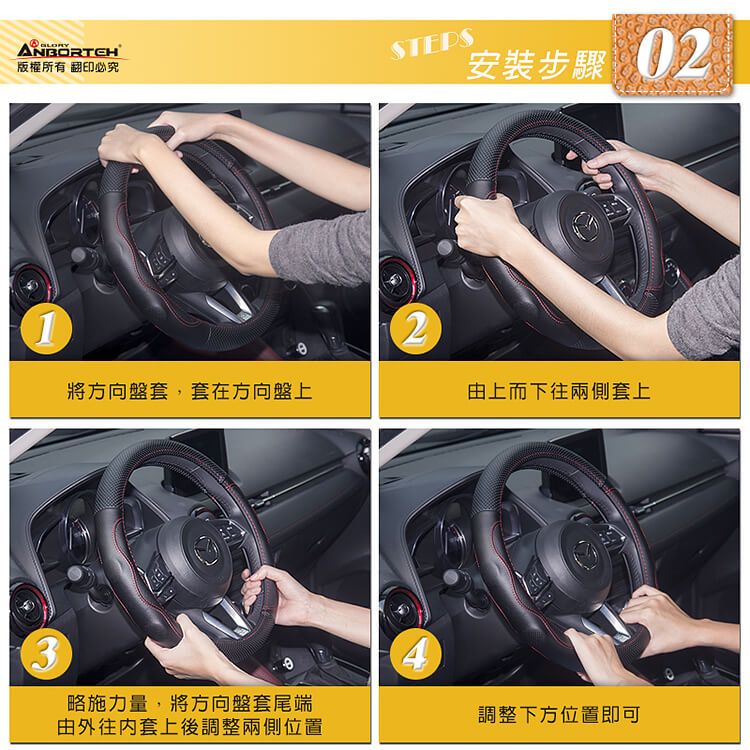 GLORY
ANBORTEH
版權所有 翻印必究

STEPS
安裝步驟
02

1
將方向盤套，套在方向盤上

2
由上而下往兩側套上

3
略施力量，將方向盤套尾端
由外往內套上後調整兩側位置

4
調整下方位置即可