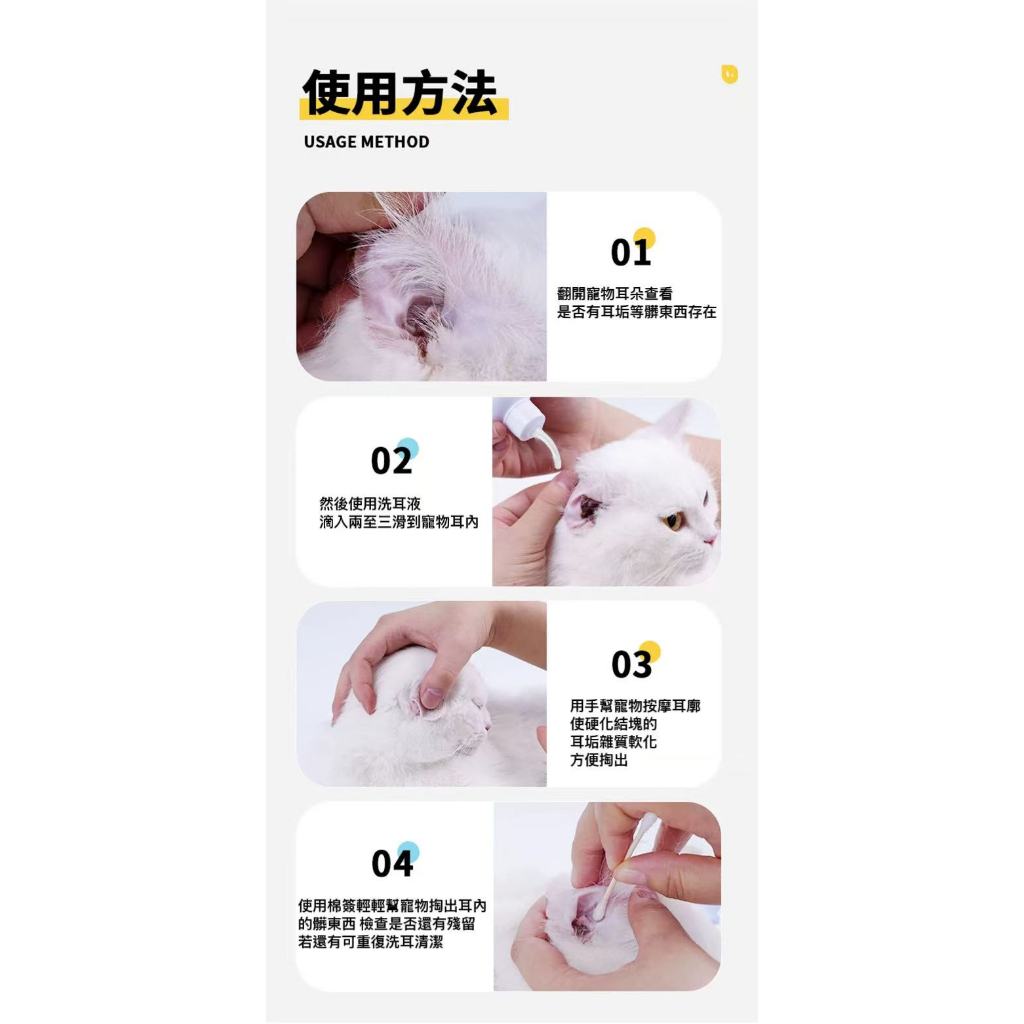 使用方法

USAGE METHOD

01

翻開寵物耳朵查看
是否有耳垢等髒東西存在

02

然後使用洗耳液
滴入兩至三滑到寵物耳內

03

用手幫寵物按摩耳廓
使硬化結塊的
耳垢雜質軟化
方便掏出

04

使用棉簽輕輕幫寵物掏出耳內
的髒東西 檢查是否還有殘留
若還有可重復洗耳清潔