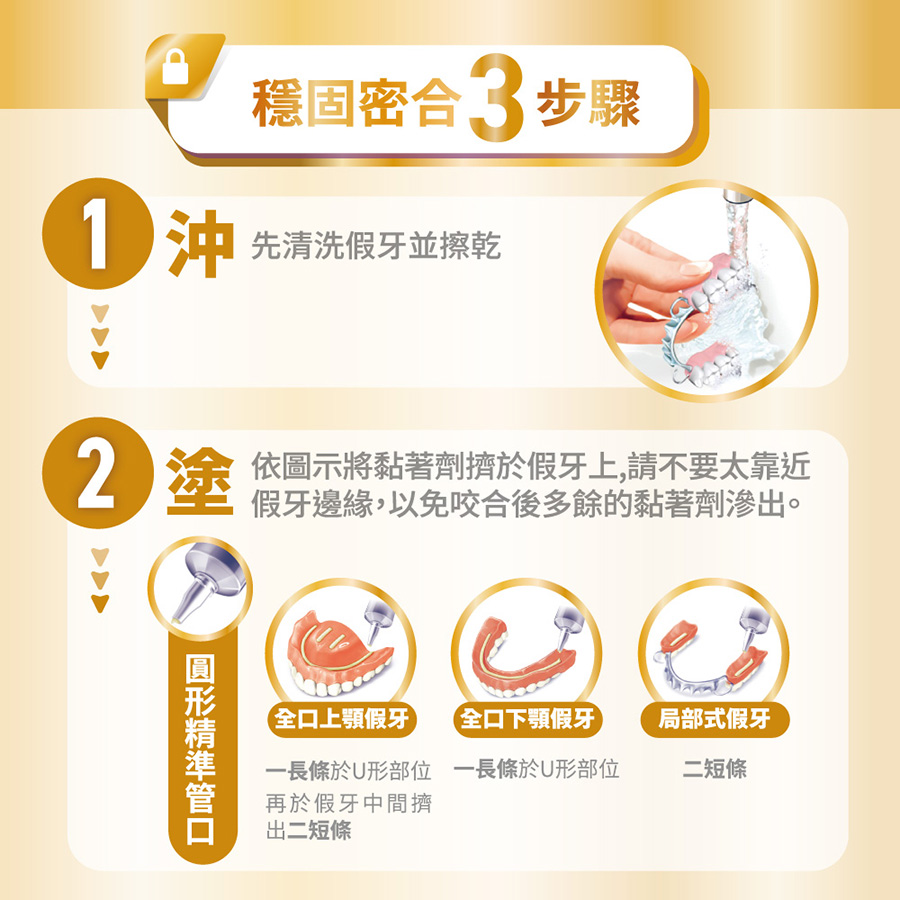 穩固密合3步驟

1 沖 先清洗假牙並擦乾

2 塗 依圖示將黏著劑擠於假牙上,請不要太靠近假牙邊緣,以免咬合後多餘的黏著劑滲出。

圓形精準管口

全口上顎假牙
一長條於U形部位再於假牙中間擠出二短條

全口下顎假牙
一長條於U形部位

局部式假牙
二短條