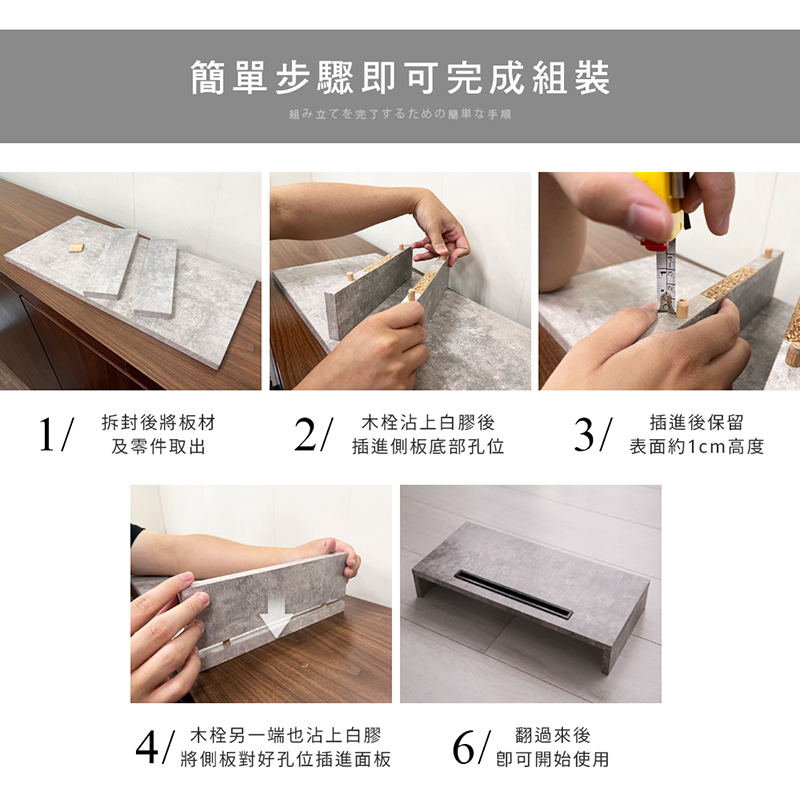 簡單步驟即可完成組裝

組み立てを完了するための簡単な手順

1/ 拆封後將板材及零件取出

2/ 木栓沾上白膠後插進側板底部孔位

3/ 插進後保留表面約1cm高度

4/ 木栓另一端也沾上白膠將側板對好孔位插進面板

6/ 翻過來後即可開始使用