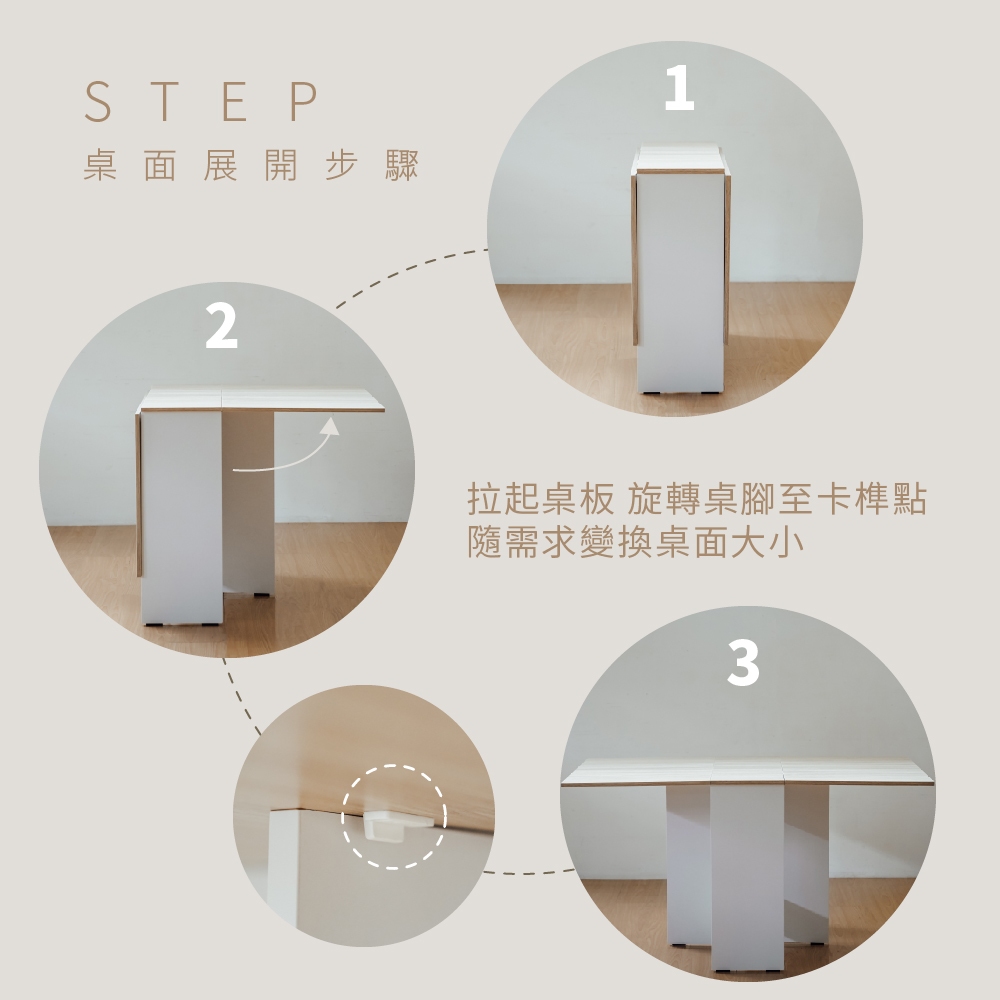 STEP
桌面展開步驟

1

2

拉起桌板 旋轉桌腳至卡榫點
隨需求變換桌面大小

3