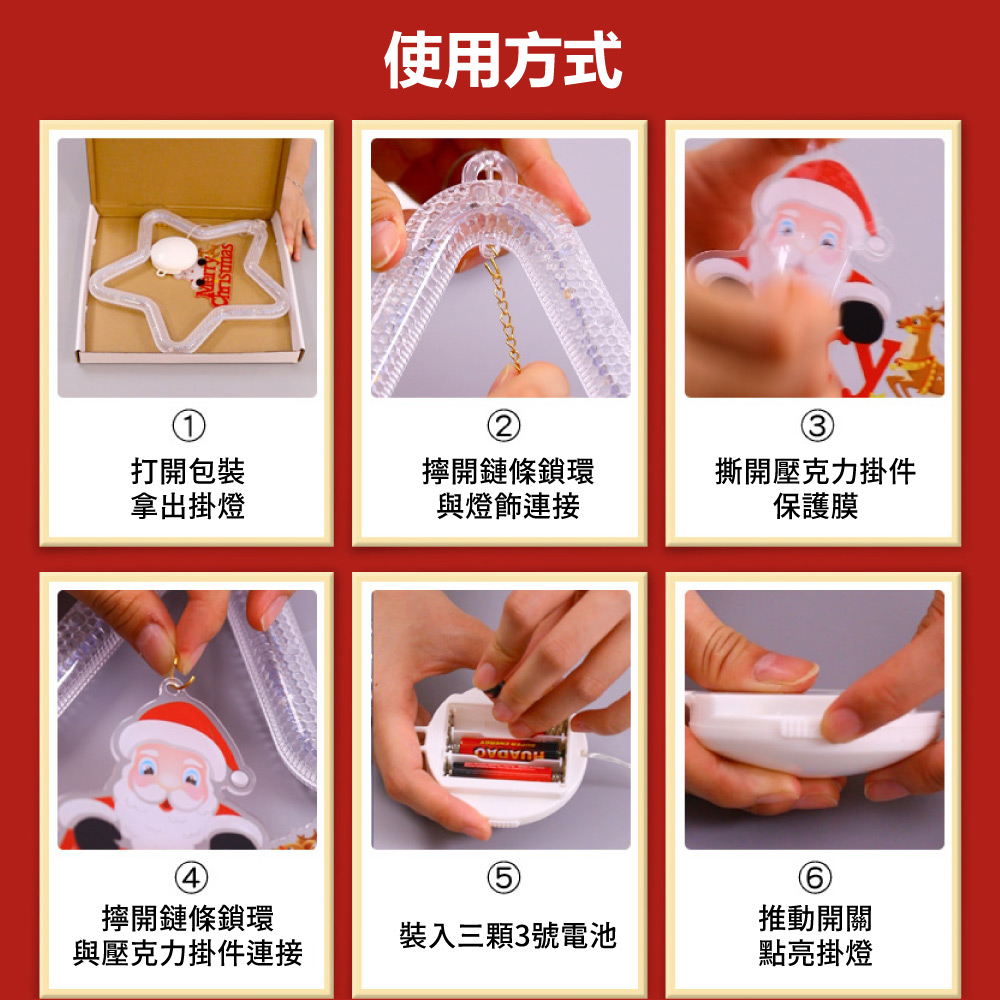 使用方式

Merry Christmas

①
打開包裝
拿出掛燈

②
擰開鏈條鎖環
與燈飾連接

③
撕開壓克力掛件
保護膜

④
擰開鏈條鎖環
與壓克力掛件連接

HUADAO

⑤
裝入三顆3號電池

⑥
推動開關
點亮掛燈