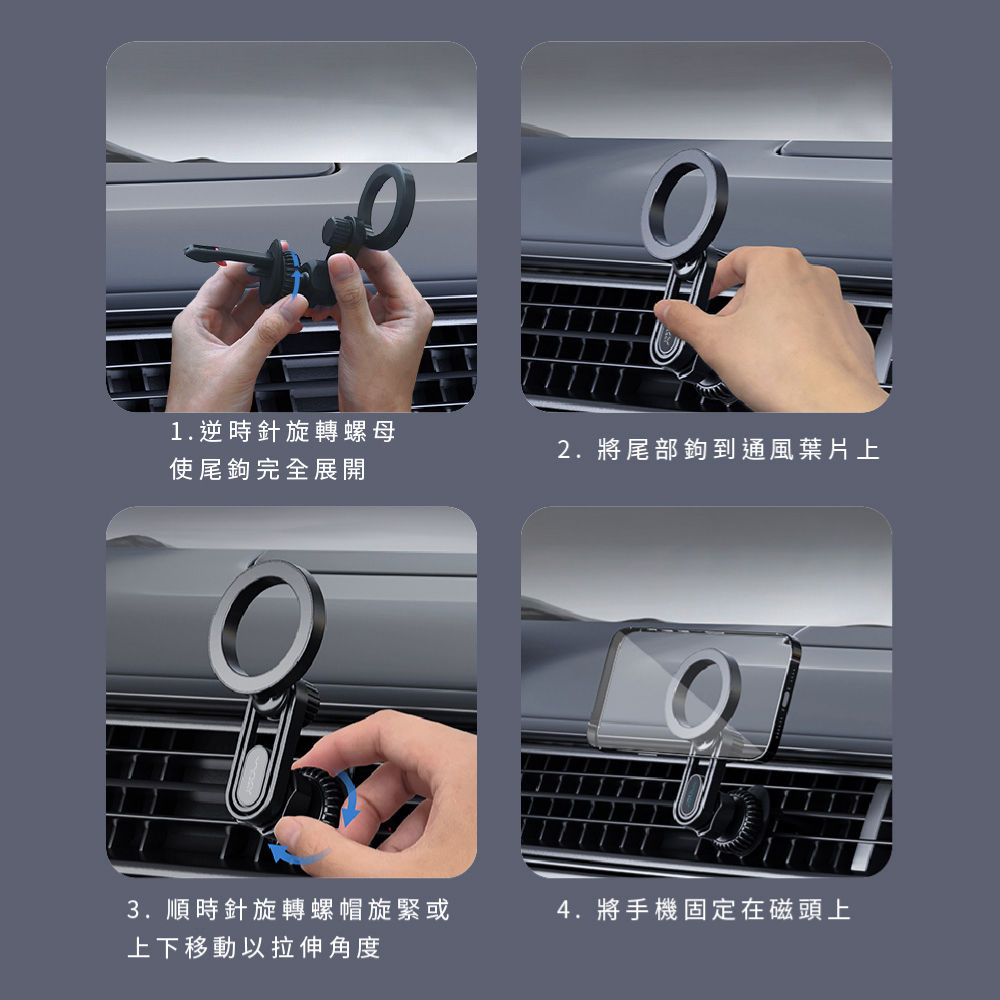 1.逆時針旋轉螺母
使尾鉤完全展開

2.將尾部鉤到通風葉片上

3.順時針旋轉螺帽旋緊或
上下移動以拉伸角度

4.將手機固定在磁頭上