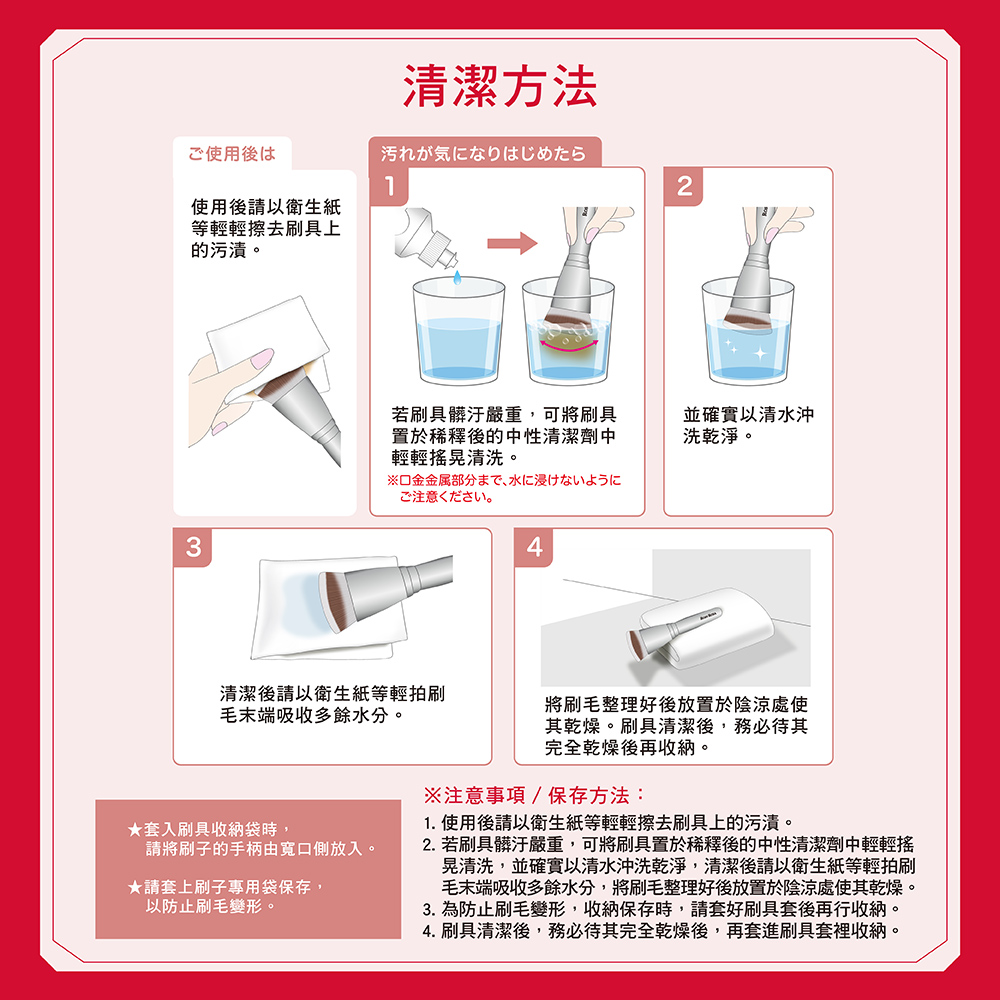 清潔方法

ご使用後は

使用後請以衛生紙等輕輕擦去刷具上的污漬。

汚れが気になりはじめたら

1

若刷具髒汙嚴重，可將刷具置於稀釋後的中性清潔劑中輕輕搖晃清洗。

※口金金属部分まで、水に浸けないようにご注意ください。

2

並確實以清水沖洗乾淨。

3

清潔後請以衛生紙等輕拍刷毛末端吸收多餘水分。

4

將刷毛整理好後放置於陰涼處使其乾燥。刷具清潔後，務必待其完全乾燥後再收納。

★套入刷具收納袋時，請將刷子的手柄由寬口側放入。

★請套上刷子專用袋保存，以防止刷毛變形。

※注意事項 / 保存方法：

1. 使用後請以衛生紙等輕輕擦去刷具上的污漬。
2. 若刷具髒汙嚴重，可將刷具置於稀釋後的中性清潔劑中輕輕搖晃清洗，並確實以清水沖洗乾淨，清潔後請以衛生紙等輕拍刷毛末端吸收多餘水分，將刷毛整理好後放置於陰涼處使其乾燥。
3. 為防止刷毛變形，收納保存時，請套好刷具套後再行收納。
4. 刷具清潔後，務必待其完全乾燥後，再套進刷具套裡收納。