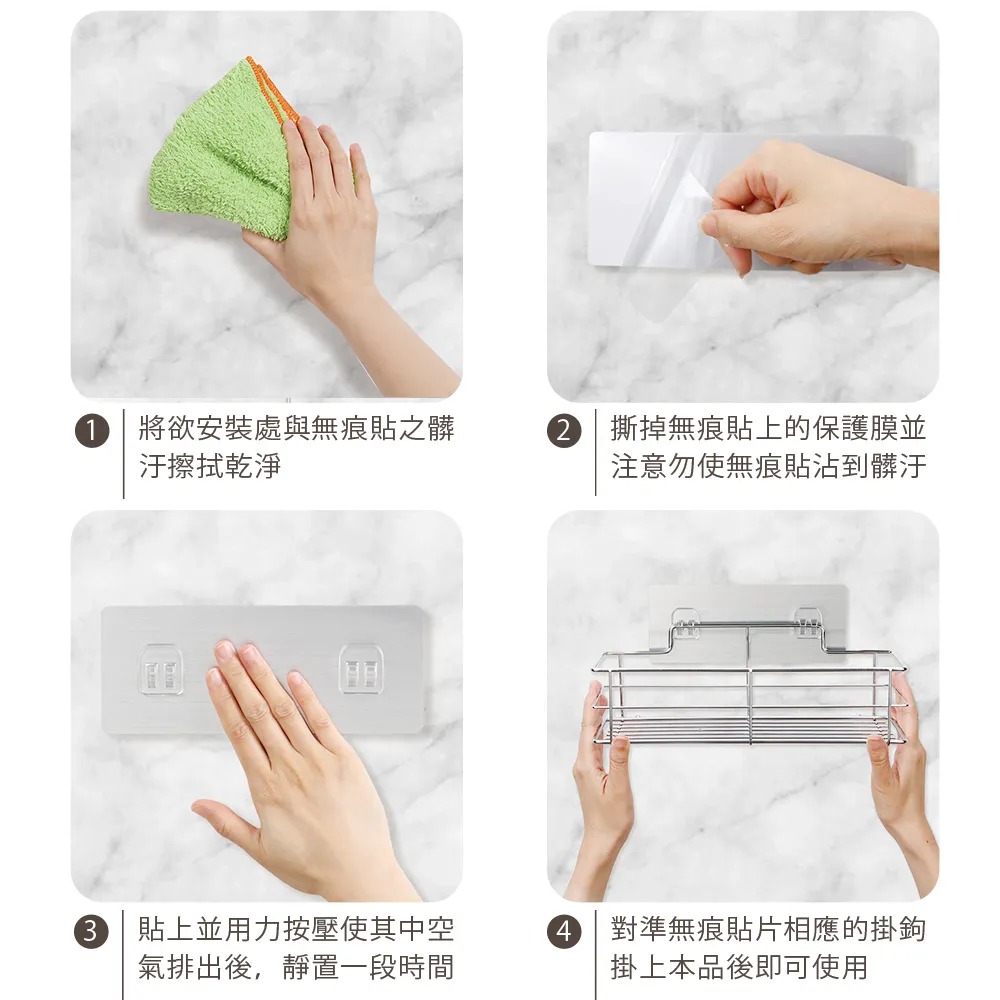 1 將欲安裝處與無痕貼之髒汙擦拭乾淨

2 撕掉無痕貼上的保護膜並注意勿使無痕貼沾到髒汙

3 貼上並用力按壓使其中空氣排出後，靜置一段時間

4 對準無痕貼片相應的掛鉤掛上本品後即可使用