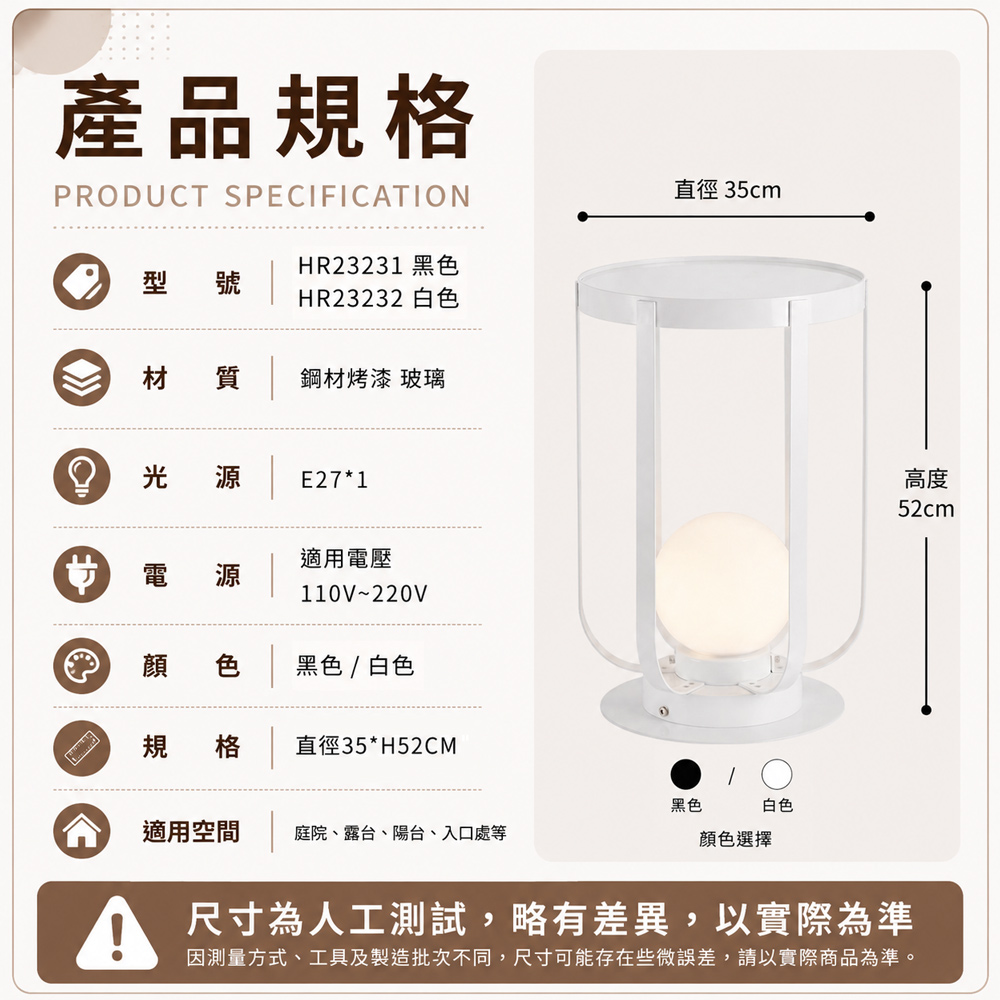 產品規格
PRODUCT SPECIFICATION

型　號 | HR23231 黑色
HR23232 白色

材　質 | 鋼材烤漆 玻璃

光　源 | E27*1

電　源 | 適用電壓
110V~220V

顏　色 | 黑色 / 白色

規　格 | 直徑35*H52CM

適用空間 | 庭院、露台、陽台、入口處等

直徑 35cm

高度
52cm

/
黑色　白色
顏色選擇

尺寸為人工測試，略有差異，以實際為準
因測量方式、工具及製造批次不同，尺寸可能存在些微誤差，請以實際商品為準。