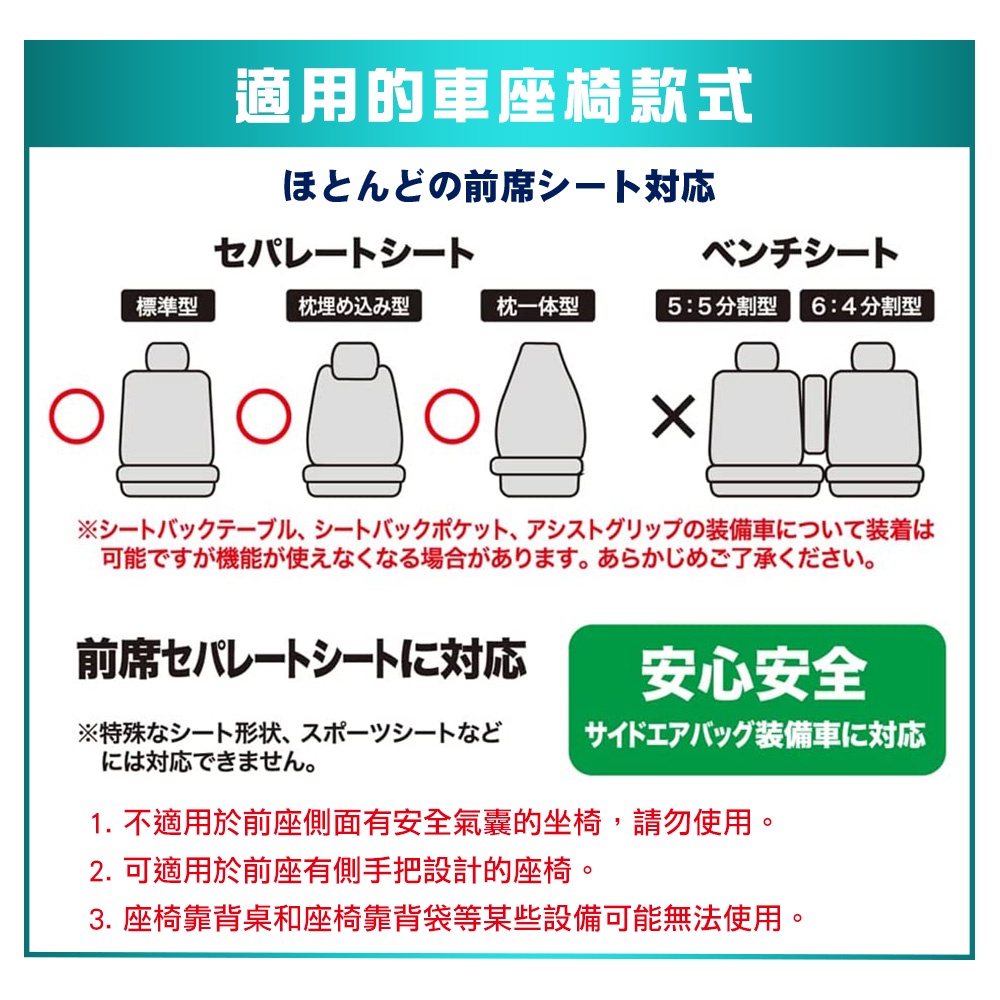 適用的車座椅款式

ほとんどの前席シート対応

セパレートシート

標準型

枕埋め込み型

枕一体型

ベンチシート

5:5分割型

6:4分割型

※シートバックテーブル、シートバックポケット、アシストグリップの装備車について装着は可能ですが機能が使えなくなる場合があります。あらかじめご了承ください。

前席セパレートシートに対応

※特殊なシート形状、スポーツシートなどには対応できません。

安心安全

サイドエアバッグ装備車に対応

1. 不適用於前座側面有安全氣囊的坐椅，請勿使用。

2. 可適用於前座有側手把設計的座椅。

3. 座椅靠背桌和座椅靠背袋等某些設備可能無法使用。