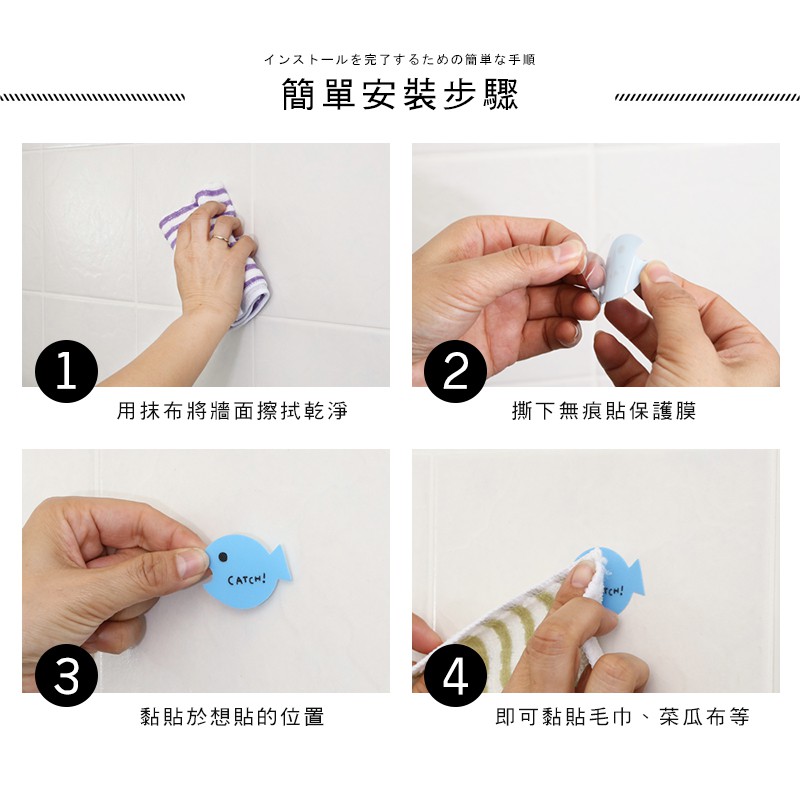 インストールを完了するための簡単な手順

簡單安裝步驟

1

用抹布將牆面擦拭乾淨

2

撕下無痕貼保護膜

CATCH!

3

黏貼於想貼的位置

TCH!

4

即可黏貼毛巾、菜瓜布等