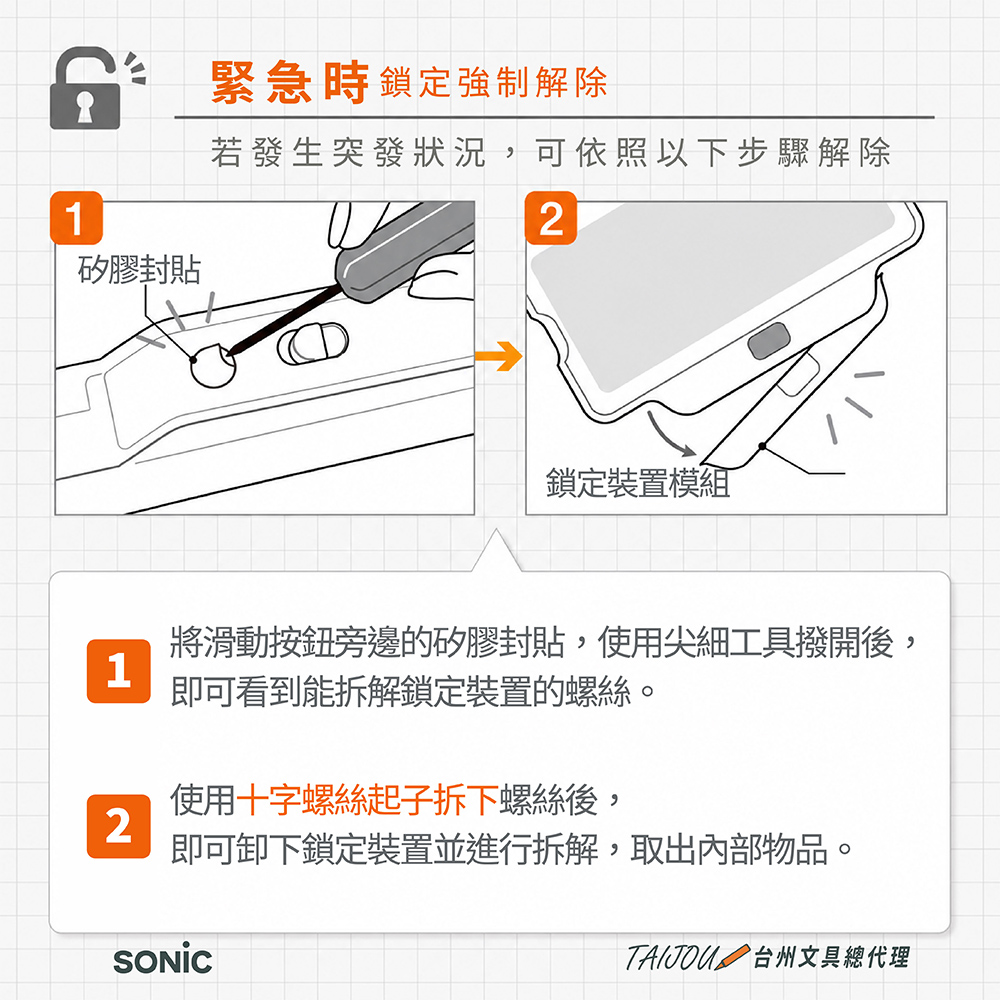 緊急時 鎖定強制解除

若發生突發狀況，可依照以下步驟解除

1

矽膠封貼

2

鎖定裝置模組

1 將滑動按鈕旁邊的矽膠封貼，使用尖細工具撥開後，即可看到能拆解鎖定裝置的螺絲。

2 使用十字螺絲起子拆下螺絲後，即可卸下鎖定裝置並進行拆解，取出內部物品。

SONiC

TAIJOU 台州文具總代理